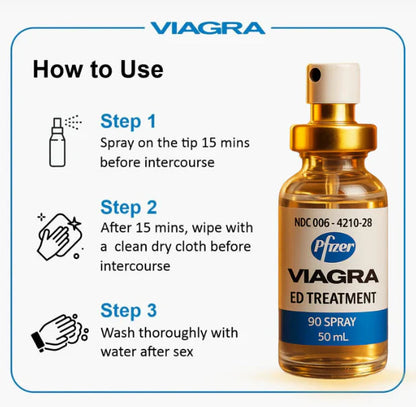 VIAGRA

How to Use

Step 1
Spray on the tip 15 mins before intercourse

Step 2
After 15 mins, wipe with a clean dry cloth before intercourse

Step 3
Wash thoroughly with water after sex

NDC 006 - 4210-28
Pfizer
VIAGRA
ED TREATMENT
90 SPRAY
50 mL